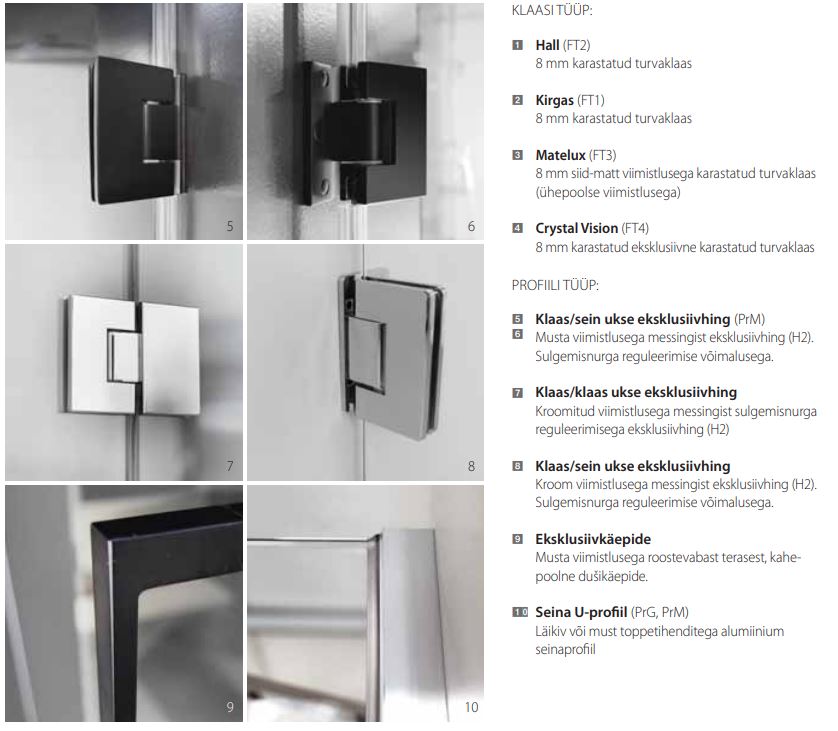 5

6

7

8

9

10

KLAASI TÜÜP:

1 **Hall** (FT2)
8 mm karastatud turvaklaas

2 **Kirgas** (FT1)
8 mm karastatud turvaklaas

3 **Matelux** (FT3)
8 mm siid-matt viimistlusega karastatud turvaklaas (ühepoolse viimistlusega)

4 **Crystal Vision** (FT4)
8 mm karastatud eksklusiivne karastatud turvaklaas

PROFIILI TÜÜP:

5 **Klaas/sein ukse eksklusiivhing** (PrM)
6 Musta viimistlusega messingist eksklusiivhing (H2). Sulgemisnurga reguleerimise võimalusega.

7 **Klaas/klaas ukse eksklusiivhing**
Kroomitud viimistlusega messingist sulgemisnurga reguleerimisega eksklusiivhing (H2)

8 **Klaas/sein ukse eksklusiivhing**
Kroom viimistlusega messingist eksklusiivhing (H2). Sulgemisnurga reguleerimise võimalusega.

9 **Eksklusiivkäepide**
Musta viimistlusega roostevabast terasest, kahepoolne dušikäepide.

10 **Seina U-profiil** (PrG, PrM)
Läikiv või must toppetihenditega alumiinium seinaprofiil